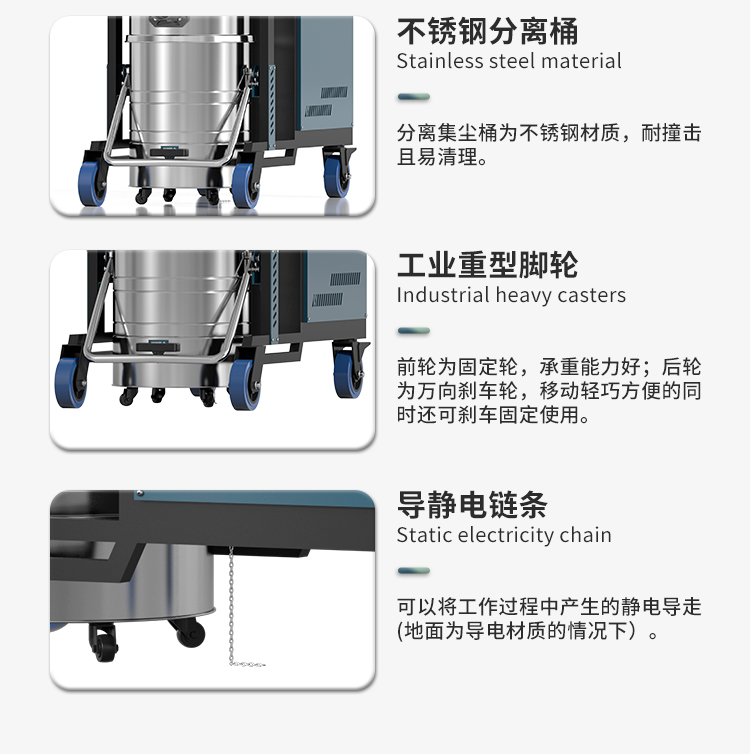 不锈钢分离桶
Stainless steel material

分离集尘桶为不锈钢材质，耐撞击且易清理。

工业重型脚轮
Industrial heavy casters

前轮为固定轮，承重能力好；后轮为万向刹车轮，移动轻巧方便的同时还可刹车固定使用。

导静电链条
Static electricity chain

可以将工作过程中产生的静电导走(地面为导电材质的情况下）。